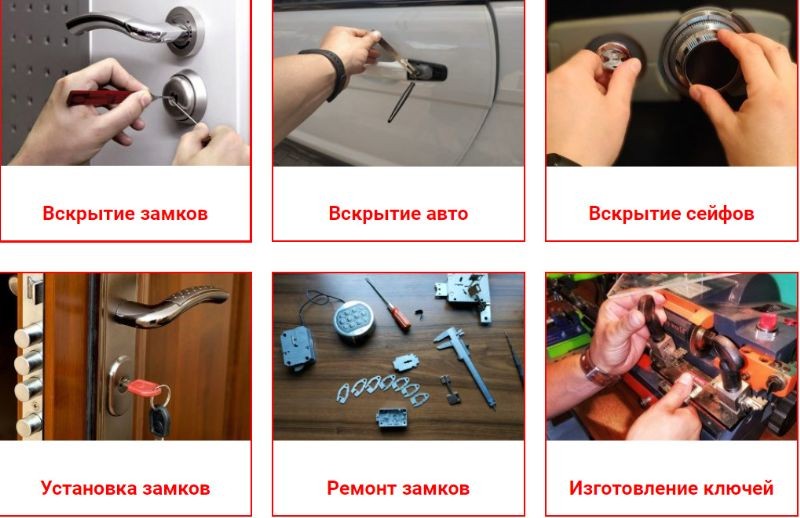 Вскрытие замков

Вскрытие авто

Вскрытие сейфов

Установка замков

Ремонт замков

Изготовление ключей